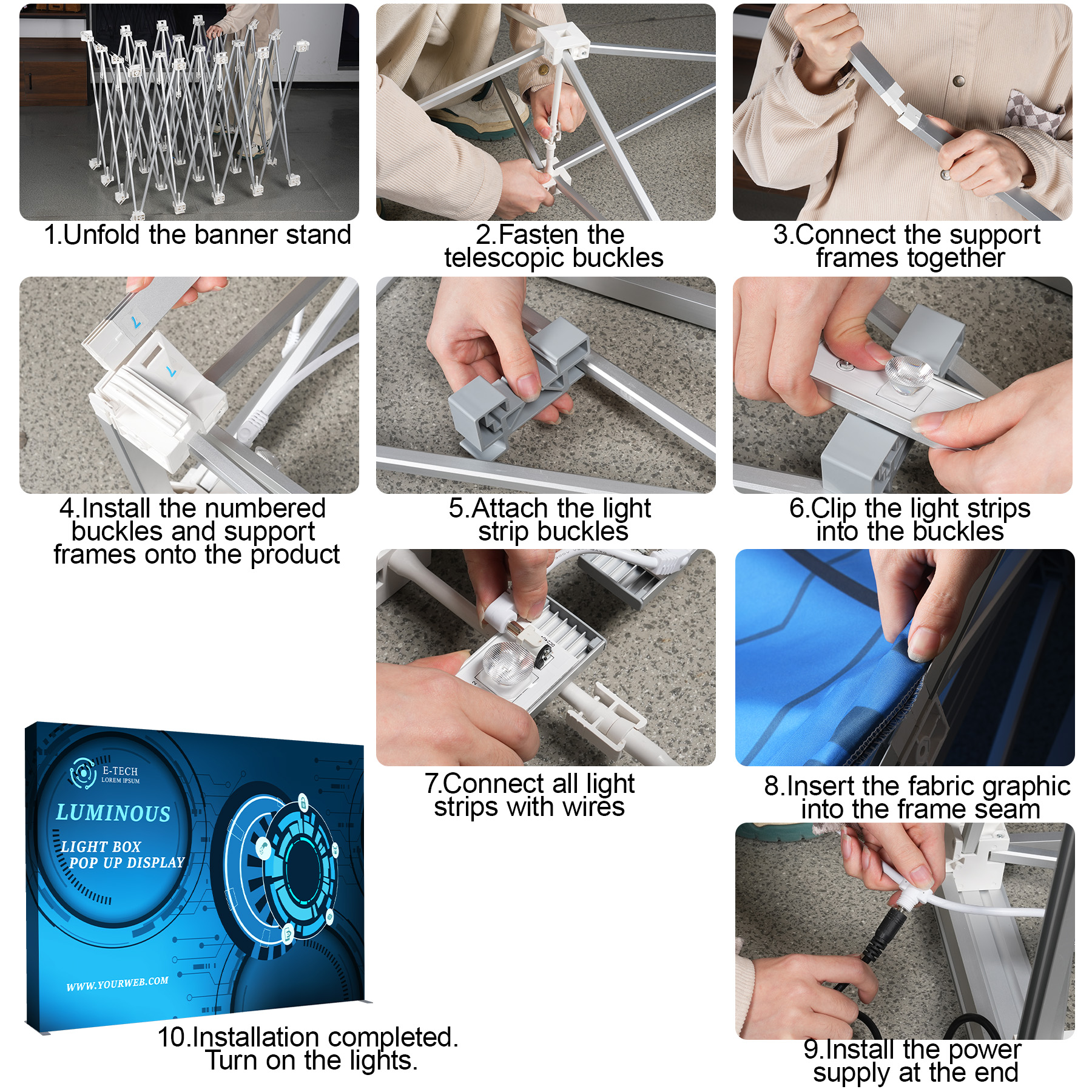 1.Unfold the banner stand

2.Fasten the telescopic buckles

3.Connect the support frames together

4.Install the numbered buckles and support frames onto the product

5.Attach the light strip buckles

6.Clip the light strips into the buckles

7.Connect all light strips with wires

8.Insert the fabric graphic into the frame seam

E-TECH
LOREM IPSUM

LUMINOUS

LIGHT BOX
POP UP DISPLAY

WWW.YOURWEB.COM

10.Installation completed. Turn on the lights.

9.Install the power supply at the end