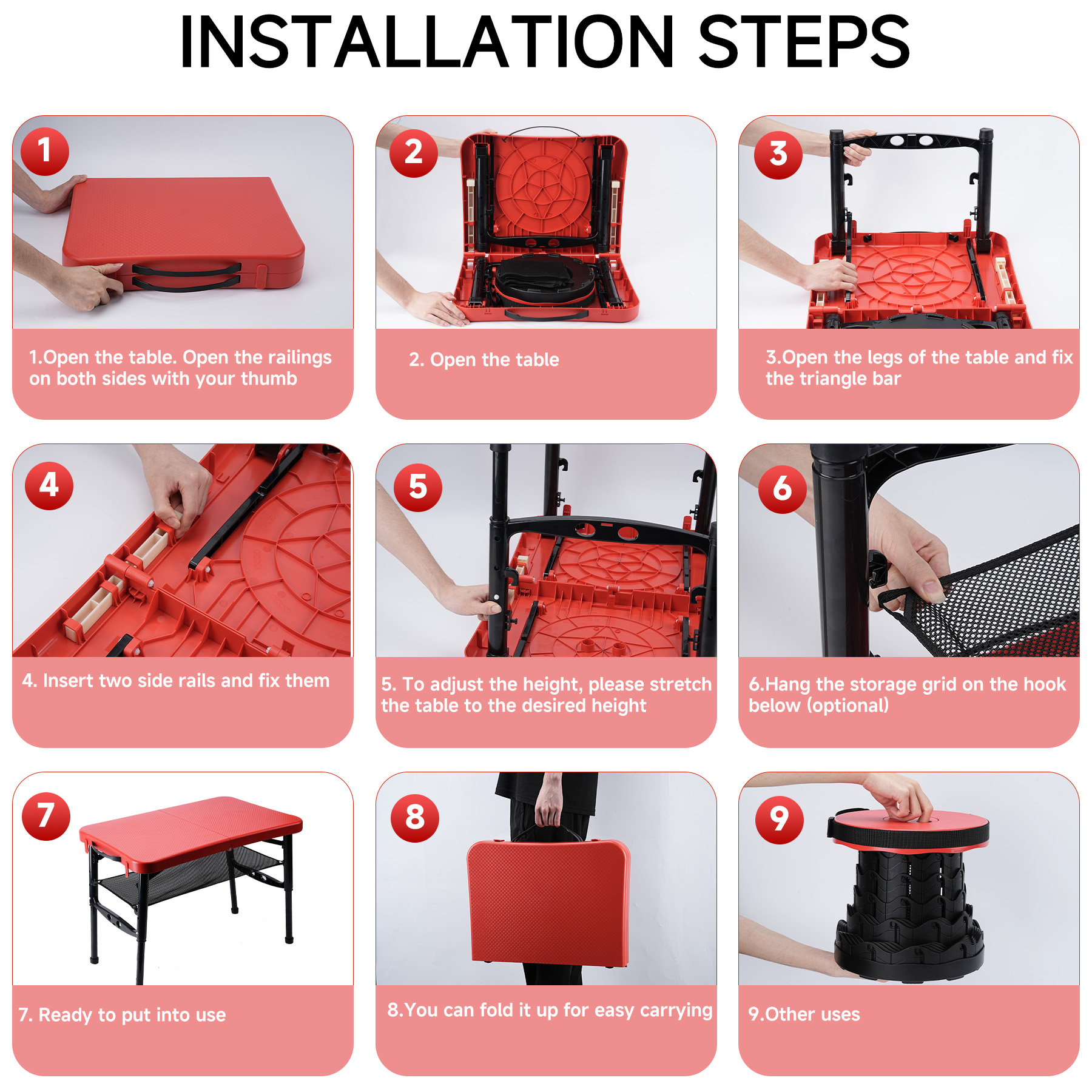 INSTALLATION STEPS

1

1.Open the table. Open the railings on both sides with your thumb

2

2. Open the table

3

3.Open the legs of the table and fix the triangle bar

4

4. Insert two side rails and fix them

5

5. To adjust the height, please stretch the table to the desired height

6

6.Hang the storage grid on the hook below (optional)

7

7. Ready to put into use

8

8.You can fold it up for easy carrying

9

9.Other uses